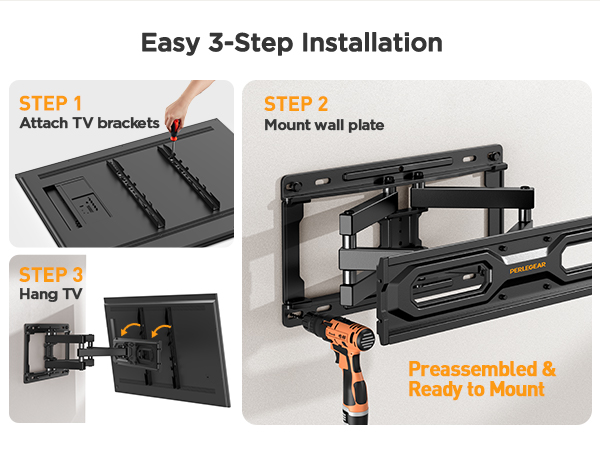 Easy 3-Step Installation

STEP 1
Attach TV brackets

STEP 3
Hang TV

STEP 2
Mount wall plate

PERLEGEAR

Preassembled & Ready to Mount