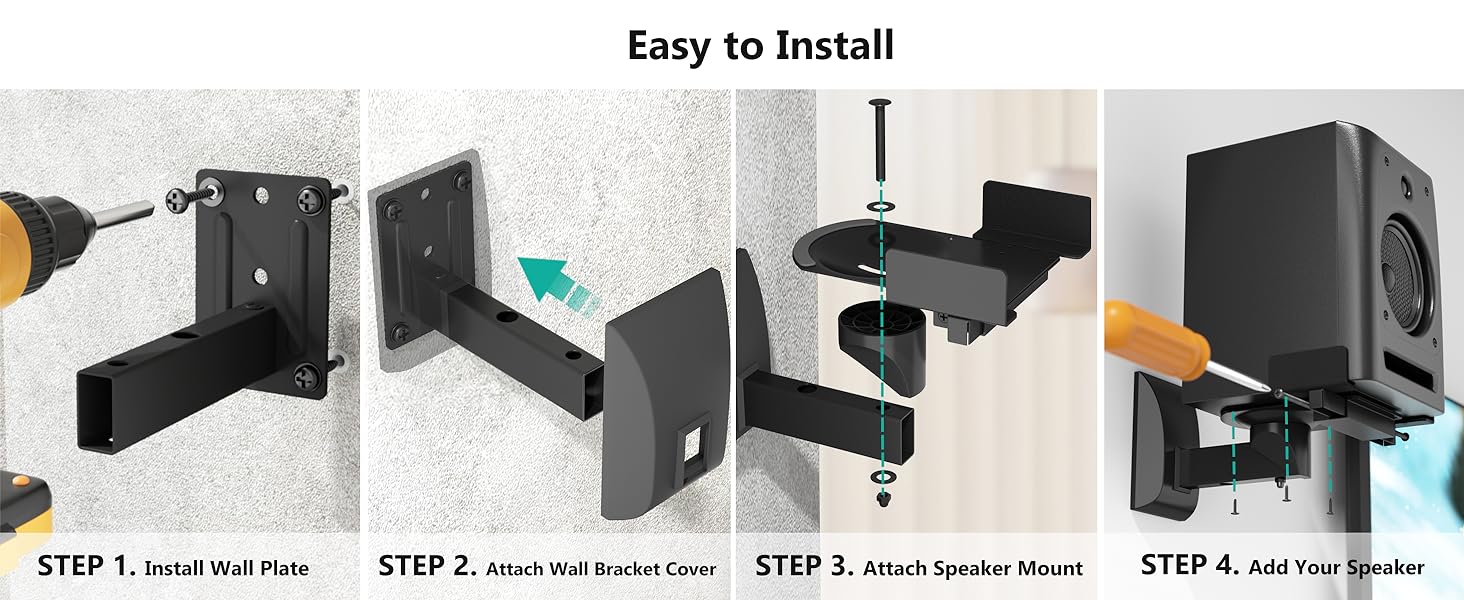 Easy to Install

STEP 1. Install Wall Plate

STEP 2. Attach Wall Bracket Cover

STEP 3. Attach Speaker Mount

STEP 4. Add Your Speaker