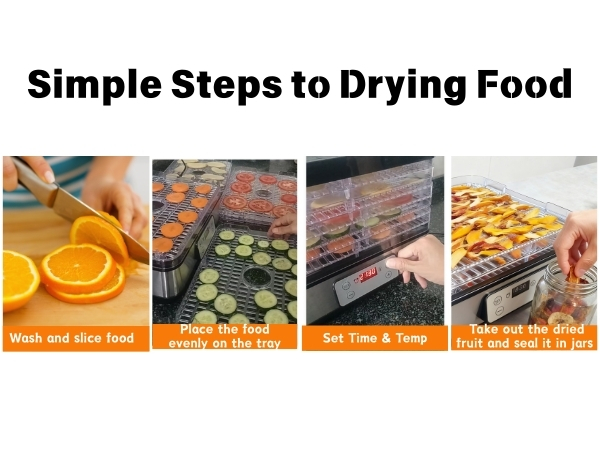 Simple Steps to Drying Food

Wash and slice food

Place the food evenly on the tray

Set Time & Temp

Take out the dried fruit and seal it in jars