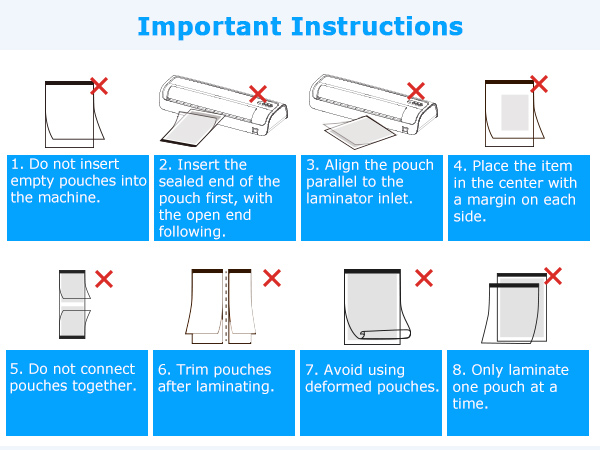 Important Instructions

1. Do not insert empty pouches into the machine.

2. Insert the sealed end of the pouch first, with the open end following.

3. Align the pouch parallel to the laminator inlet.

4. Place the item in the center with a margin on each side.

5. Do not connect pouches together.

6. Trim pouches after laminating.

7. Avoid using deformed pouches.

8. Only laminate one pouch at a time.