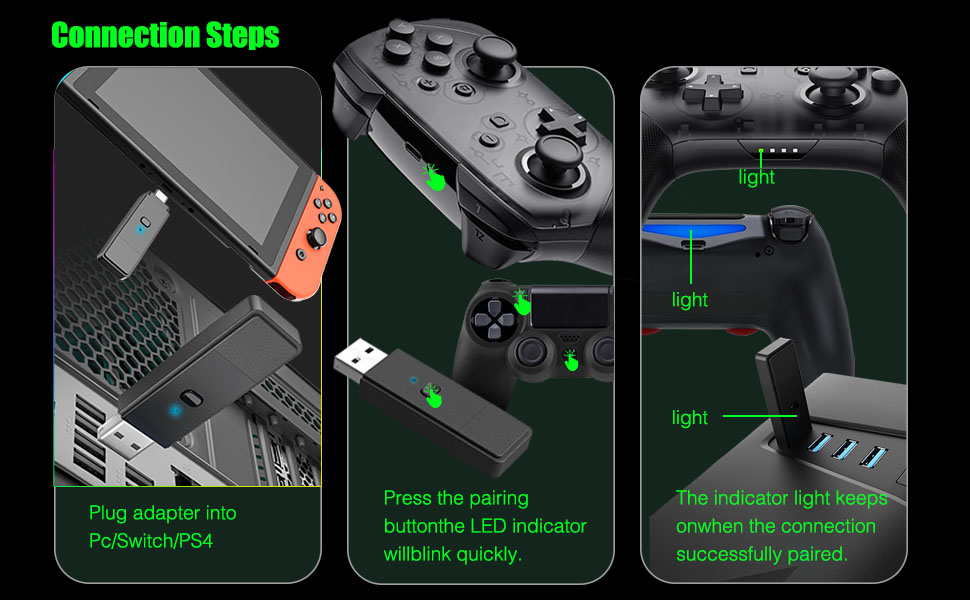 Connection Steps

Plug adapter into Pc/Switch/PS4

Press the pairing buttonthe LED indicator willblink quickly.

light

light

light

The indicator light keeps onwhen the connection successfully paired.