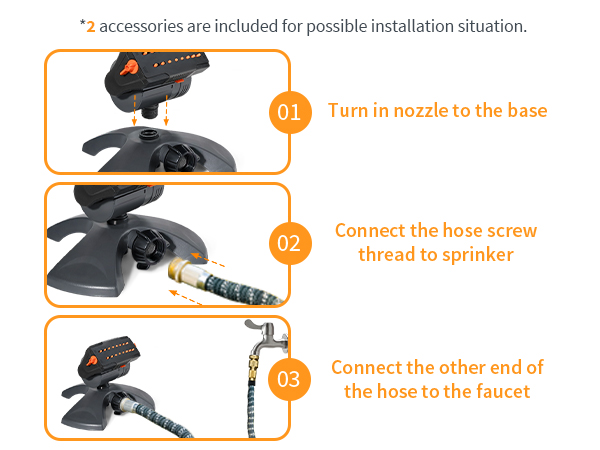 *2 accessories are included for possible installation situation.

01 Turn in nozzle to the base

02 Connect the hose screw thread to sprinker

03 Connect the other end of the hose to the faucet