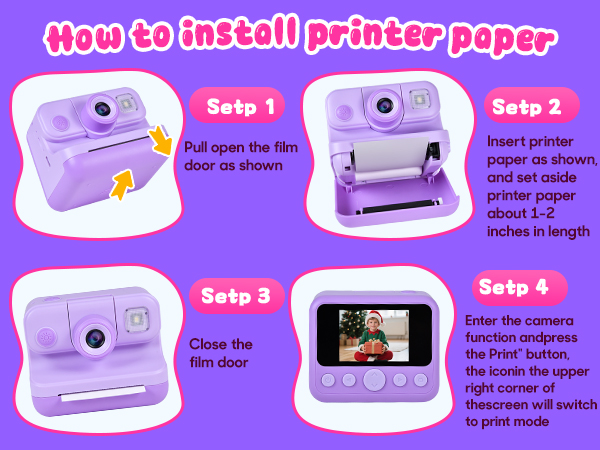 How to install printer paper

Setp 1

Pull open the film door as shown

Setp 2

Insert printer paper as shown, and set aside printer paper about 1-2 inches in length

Setp 3

Close the film door

Setp 4

Enter the camera function andpress the Print" button, the iconin the upper right corner of thescreen will switch to print mode