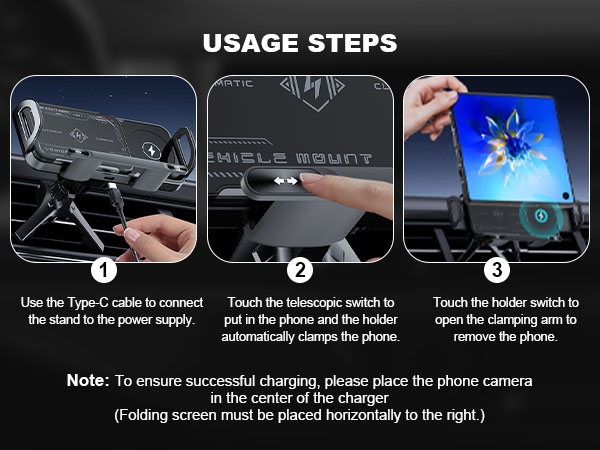 USAGE STEPS

1

Use the Type-C cable to connect the stand to the power supply.

2

Touch the telescopic switch to put in the phone and the holder automatically clamps the phone.

3

Touch the holder switch to open the clamping arm to remove the phone.

Note: To ensure successful charging, please place the phone camera in the center of the charger
(Folding screen must be placed horizontally to the right.)