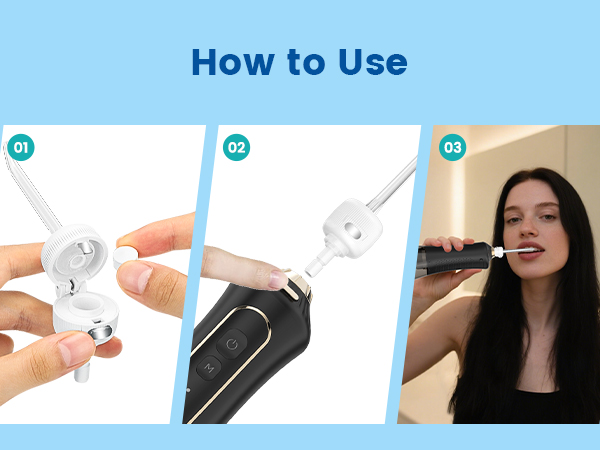 How to Use

01

02

M

03