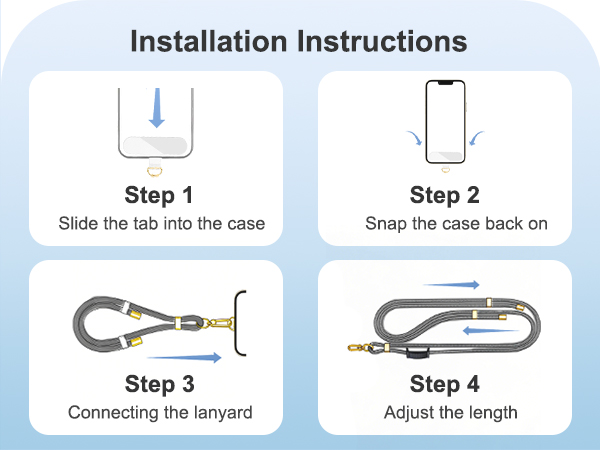 Installation Instructions

Step 1
Slide the tab into the case

Step 2
Snap the case back on

Step 3
Connecting the lanyard

Step 4
Adjust the length