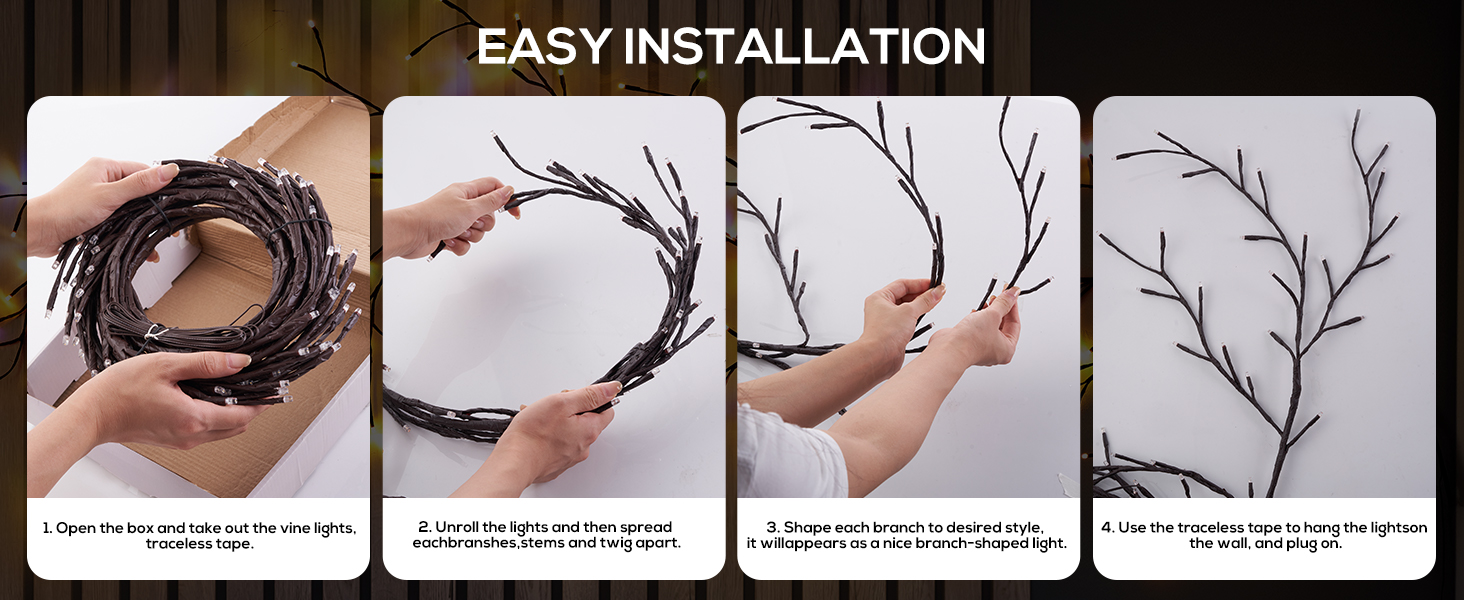 EASY INSTALLATION

1. Open the box and take out the vine lights, traceless tape.

2. Unroll the lights and then spread eachbranshes,stems and twig apart.

3. Shape each branch to desired style, it willappears as a nice branch-shaped light.

4. Use the traceless tape to hang the lightson the wall, and plug on.