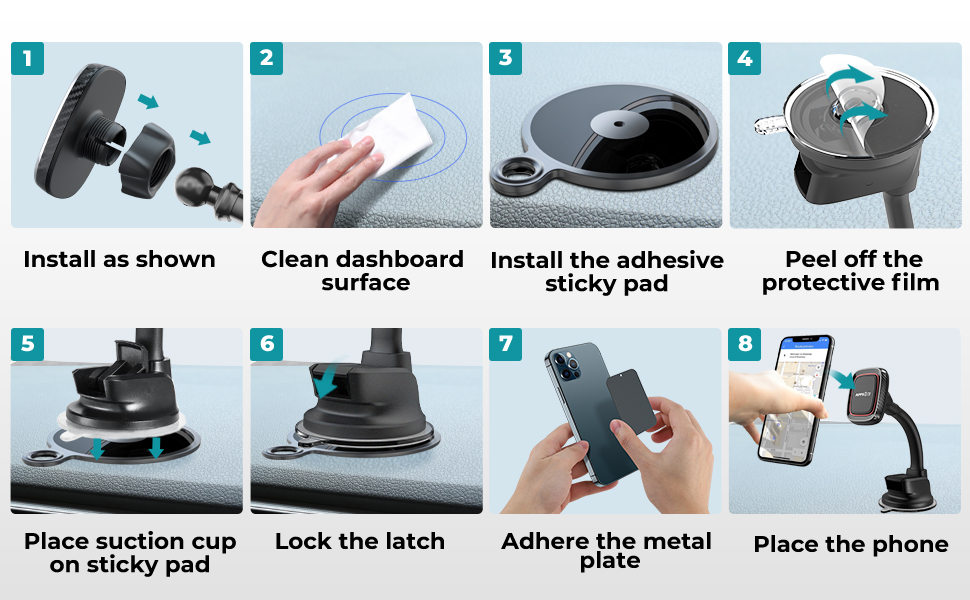 1
Install as shown

2
Clean dashboard surface

3
Install the adhesive sticky pad

4
Peel off the protective film

5
Place suction cup on sticky pad

6
Lock the latch

7
Adhere the metal plate

8
Place the phone