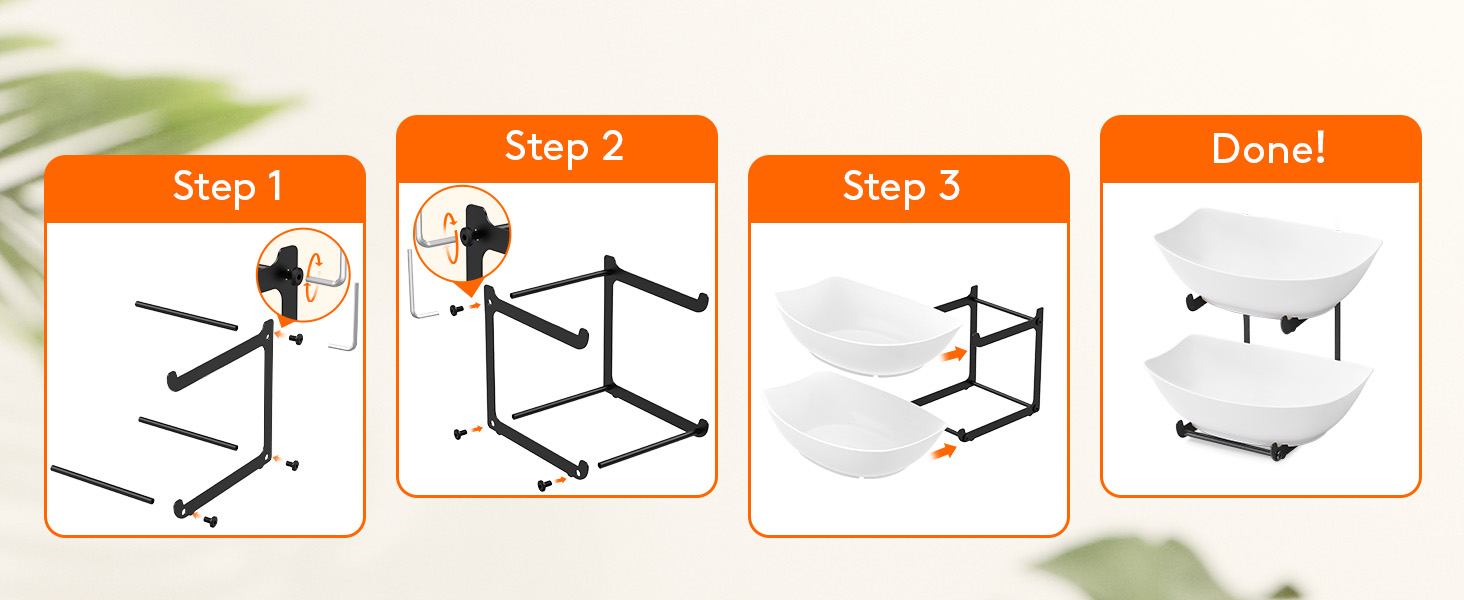 Step 1

Step 2

Step 3

Done!