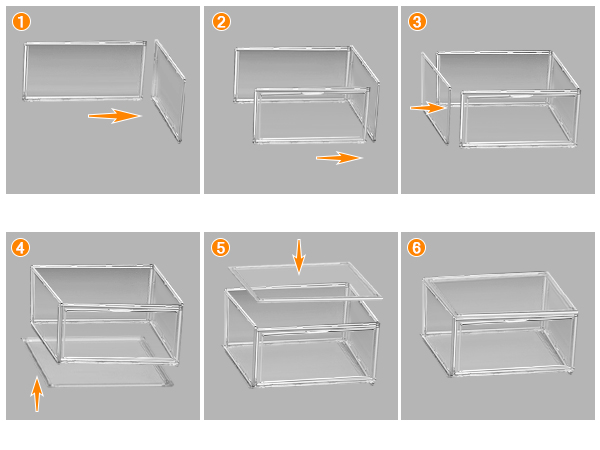 1
2
3
4
5
6