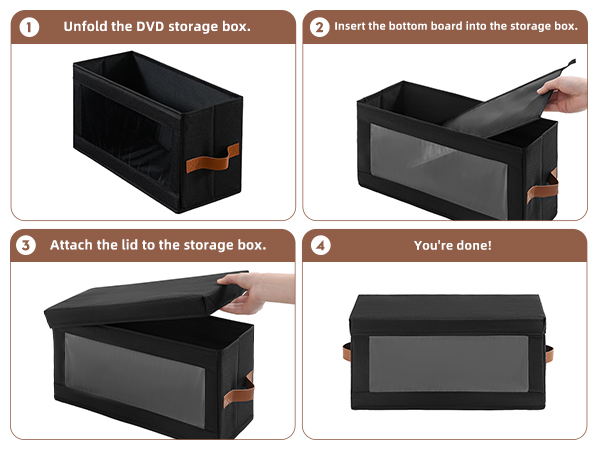 1 Unfold the DVD storage box.

2 Insert the bottom board into the storage box.

3 Attach the lid to the storage box.

4 You're done!