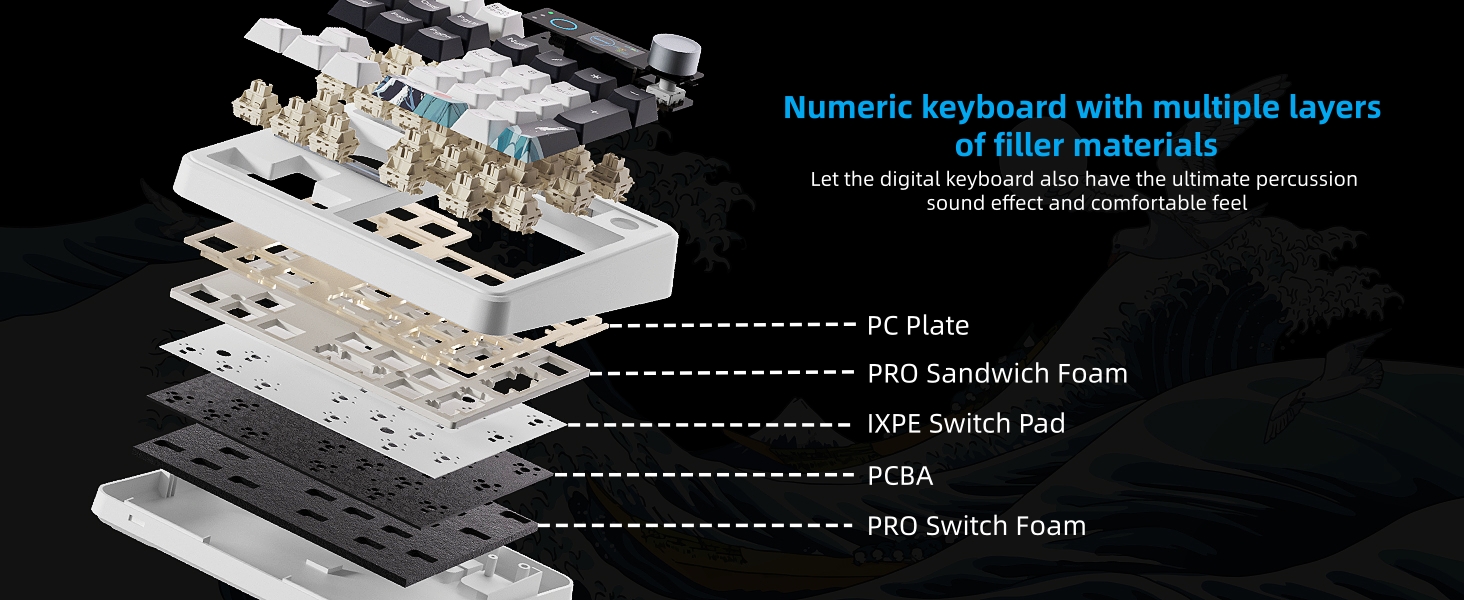 Numeric keyboard with multiple layers of filler materials

Let the digital keyboard also have the ultimate percussion sound effect and comfortable feel

PC Plate

PRO Sandwich Foam

IXPE Switch Pad

PCBA

PRO Switch Foam