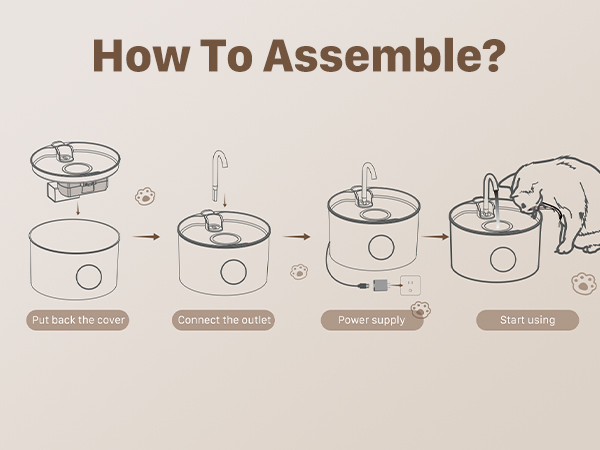 How To Assemble?

Put back the cover

Connect the outlet

Power supply

Start using