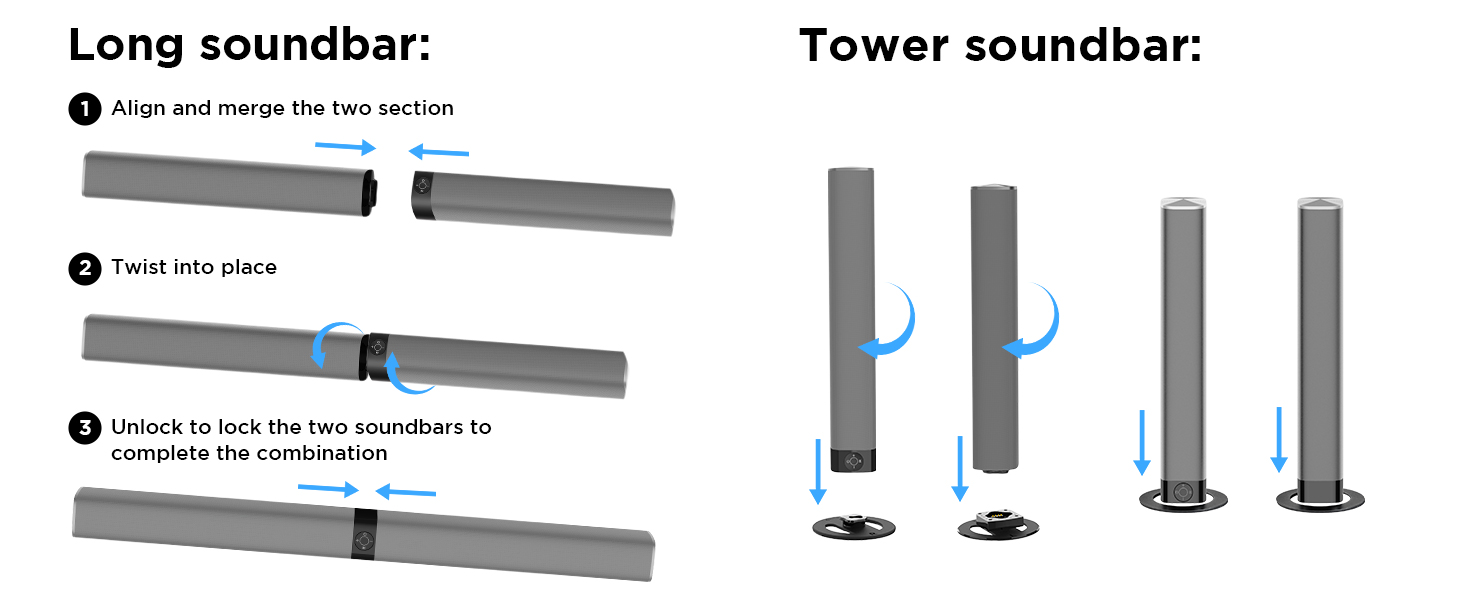 Long soundbar:

1 Align and merge the two section

2 Twist into place

3 Unlock to lock the two soundbars to complete the combination

Tower soundbar: