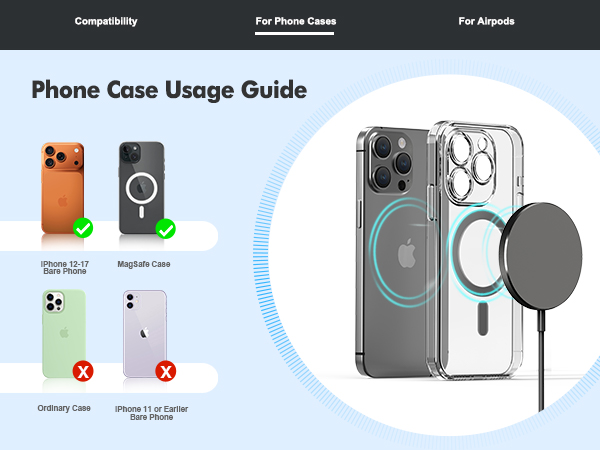 Compatibility
For Phone Cases
For Airpods

Phone Case Usage Guide

iPhone 12-17 Bare Phone
MagSafe Case

Ordinary Case
iPhone 11 or Earlier Bare Phone