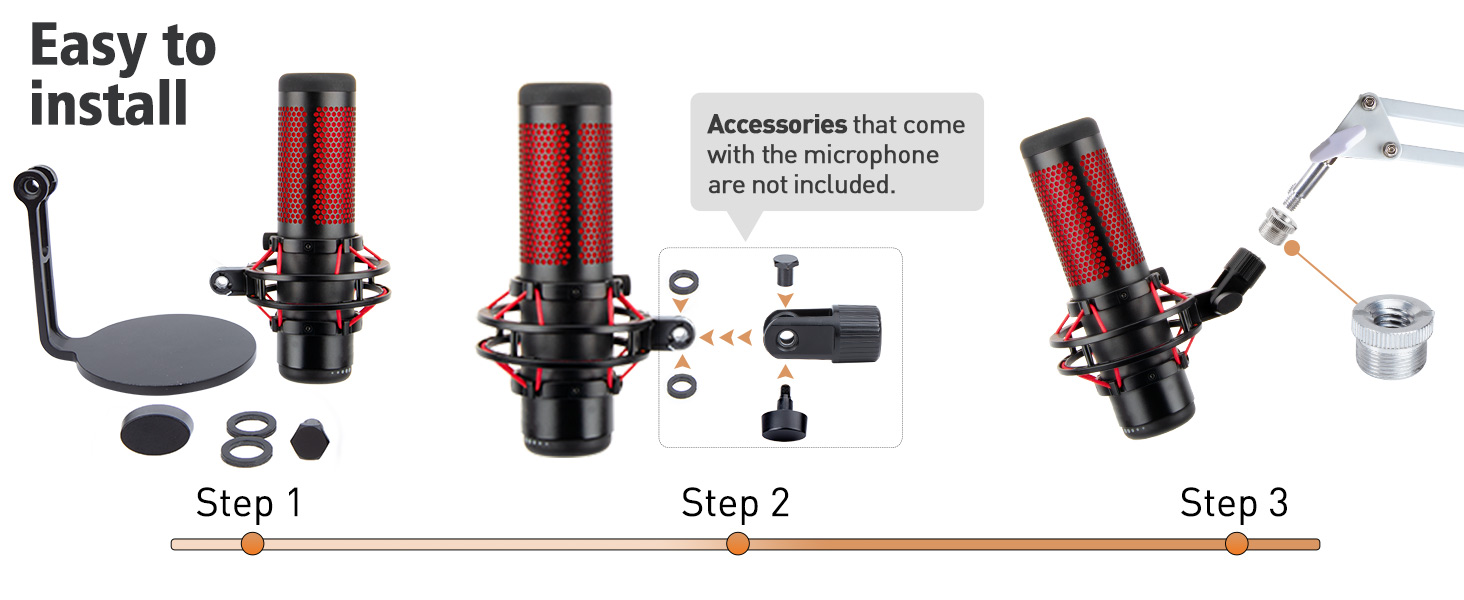 Easy to install

Accessories that come with the microphone are not included.

Step 1

Step 2

Step 3