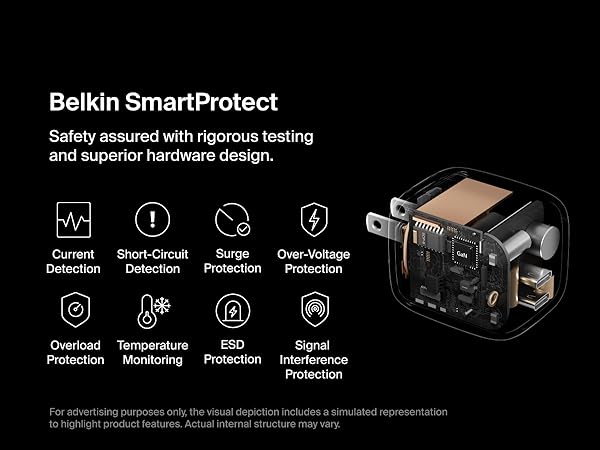 Belkin SmartProtect

Safety assured with rigorous testing and superior hardware design.

Current Detection

Short-Circuit Detection

Surge Protection

Over-Voltage Protection

Overload Protection

Temperature Monitoring

ESD Protection

Signal Interference Protection

GaN

For advertising purposes only, the visual depiction includes a simulated representation to highlight product features. Actual internal structure may vary.