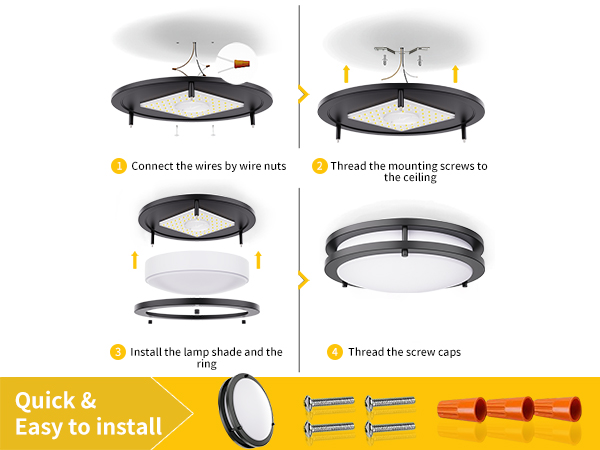 1 Connect the wires by wire nuts

2 Thread the mounting screws to the ceiling

3 Install the lamp shade and the ring

4 Thread the screw caps

Quick &
Easy to install