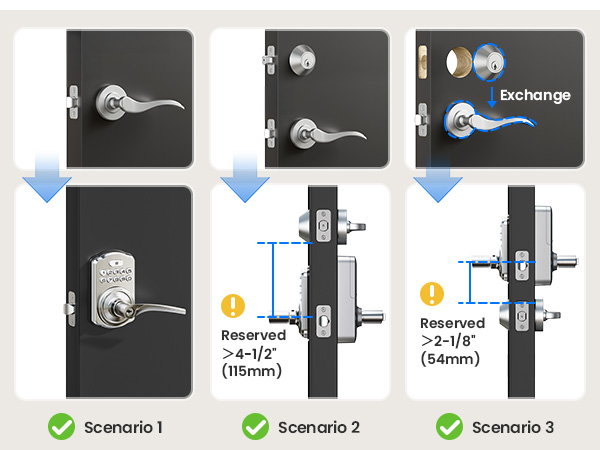 Exchange

Reserved >4-1/2" (115mm)

Reserved >2-1/8" (54mm)

Scenario 1

Scenario 2

Scenario 3