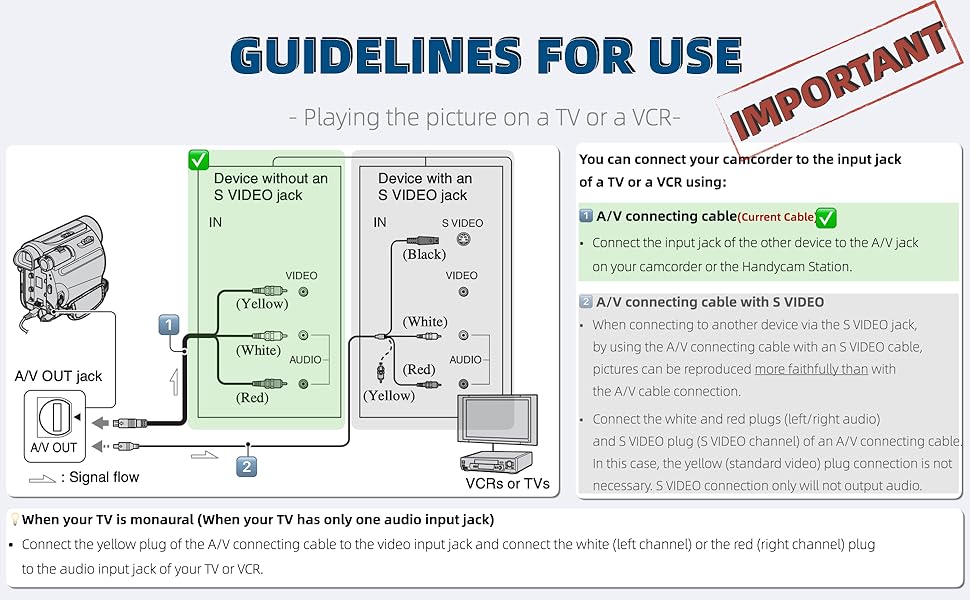 GUIDELINES FOR USE

IMPORTANT

- Playing the picture on a TV or a VCR-

Device without an S VIDEO jack

IN

VIDEO

(Yellow)

(White)

AUDIO

(Red)

Device with an S VIDEO jack

IN

S VIDEO

(Black)

VIDEO

(White)

AUDIO

(Red)

(Yellow)

1

2

A/V OUT jack

A/V OUT

: Signal flow

VCRs or TVs

You can connect your camcorder to the input jack of a TV or a VCR using:

1 A/V connecting cable(Current Cable)

• Connect the input jack of the other device to the A/V jack on your camcorder or the Handycam Station.

2 A/V connecting cable with S VIDEO

• When connecting to another device via the S VIDEO jack, by using the A/V connecting cable with an S VIDEO cable, pictures can be reproduced more faithfully than with the A/V cable connection.

• Connect the white and red plugs (left/right audio) and S VIDEO plug (S VIDEO channel) of an A/V connecting cable. In this case, the yellow (standard video) plug connection is not necessary. S VIDEO connection only will not output audio.

When your TV is monaural (When your TV has only one audio input jack)

• Connect the yellow plug of the A/V connecting cable to the video input jack and connect the white (left channel) or the red (right channel) plug to the audio input jack of your TV or VCR.