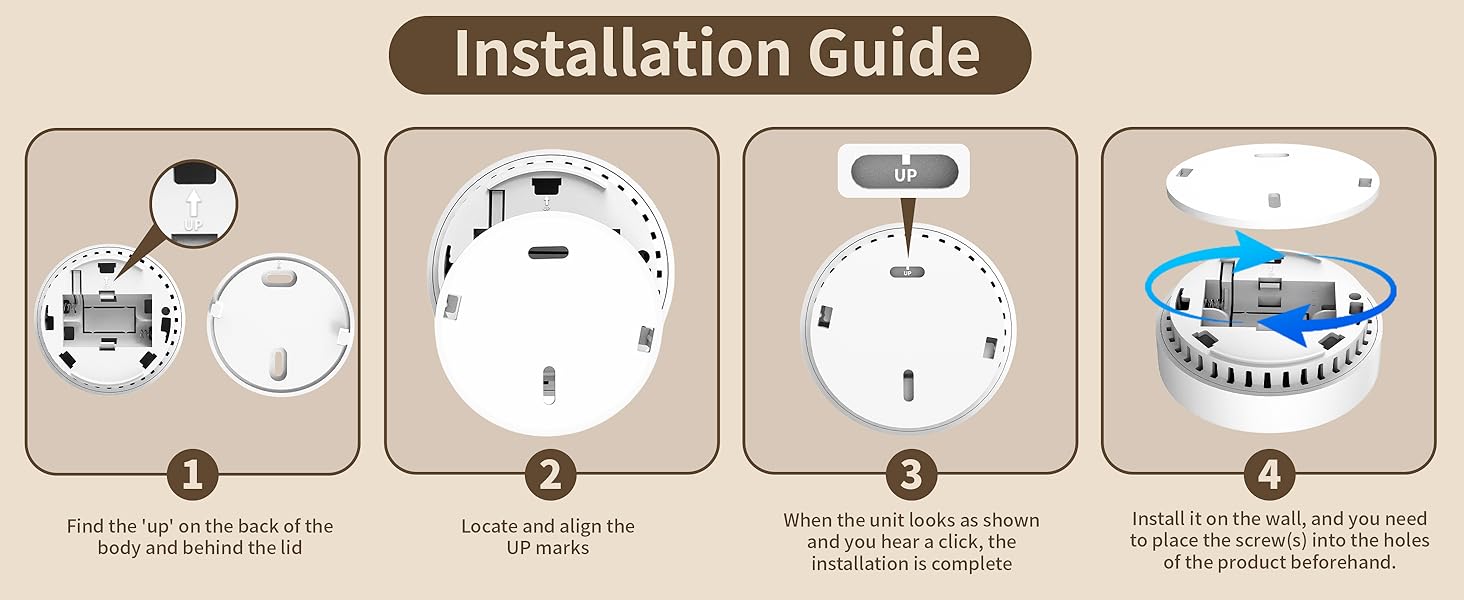 Installation Guide

UP

1

Find the 'up' on the back of the body and behind the lid

2

Locate and align the UP marks

UP

UP

3

When the unit looks as shown and you hear a click, the installation is complete

4

Install it on the wall, and you need to place the screw(s) into the holes of the product beforehand.