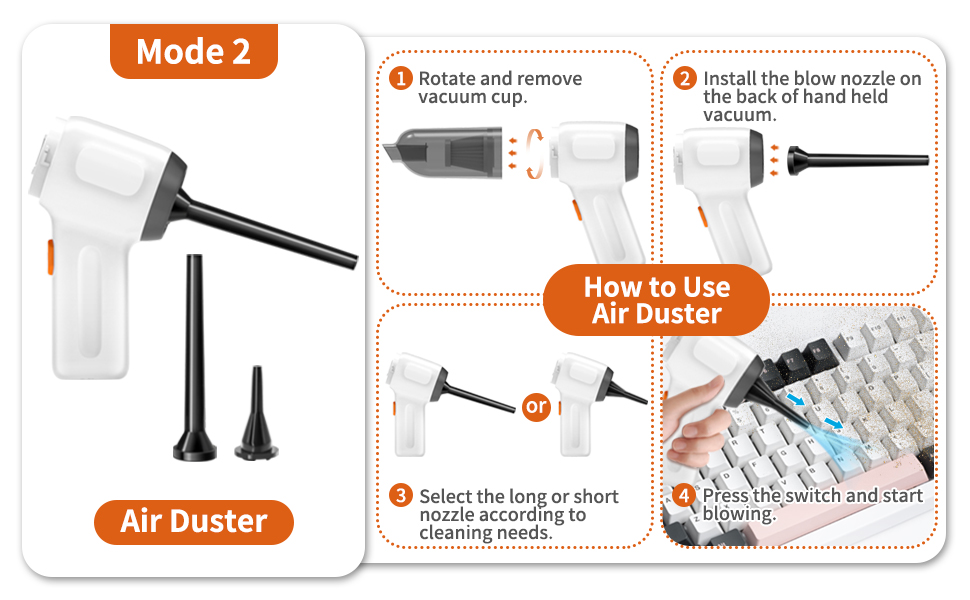 Mode 2

Air Duster

1 Rotate and remove vacuum cup.

2 Install the blow nozzle on the back of hand held vacuum.

How to Use Air Duster

or

3 Select the long or short nozzle according to cleaning needs.

4 Press the switch and start blowing.