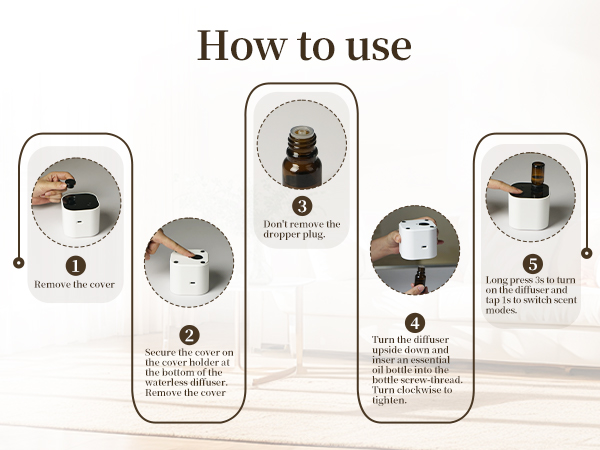 How to use

1
Remove the cover

2
Secure the cover on the cover holder at the bottom of the waterless diffuser. Remove the cover

3
Don't remove the dropper plug.

4
Turn the diffuser upside down and inser an essential oil bottle into the bottle screw-thread. Turn clockwise to tighten.

5
Long press 3s to turn on the diffuser and tap 1s to switch scent modes.