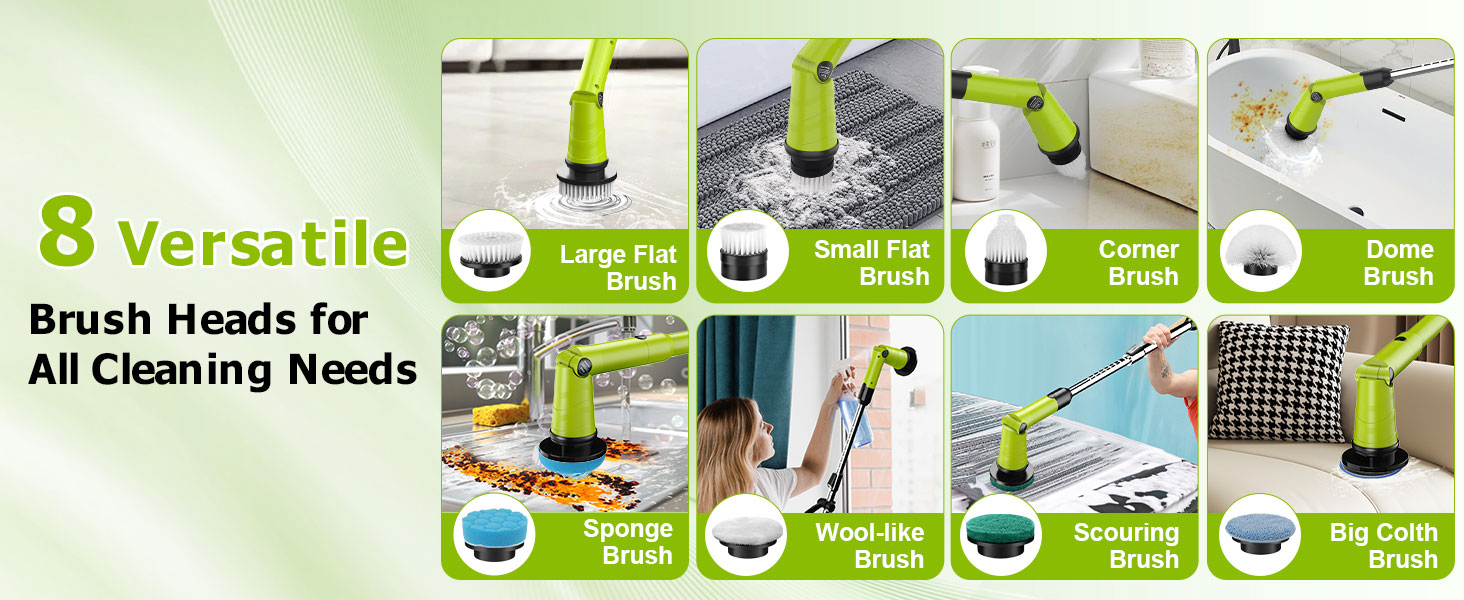 8 Versatile

Brush Heads for All Cleaning Needs

Large Flat Brush

Small Flat Brush

Corner Brush

Dome Brush

Sponge Brush

Wool-like Brush

Scouring Brush

Big Colth Brush