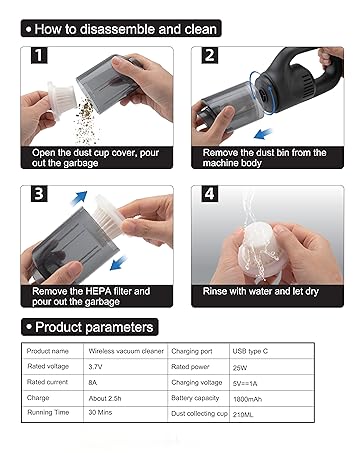 • How to disassemble and clean

1

Open the dust cup cover, pour out the garbage

2

Remove the dust bin from the machine body

3

Remove the HEPA filter and pour out the garbage

4

Rinse with water and let dry

• Product parameters

| Product name | Wireless vacuum cleaner | Charging port | USB type C |
|---|---|---|---|
| Rated voltage | 3.7V | Rated power | 25W |
| Rated current | 8A | Charging voltage | 5V==1A |
| Charge | About 2.5h | Battery capacity | 1800mAh |
| Running Time | 30 Mins | Dust collecting cup | 210ML |