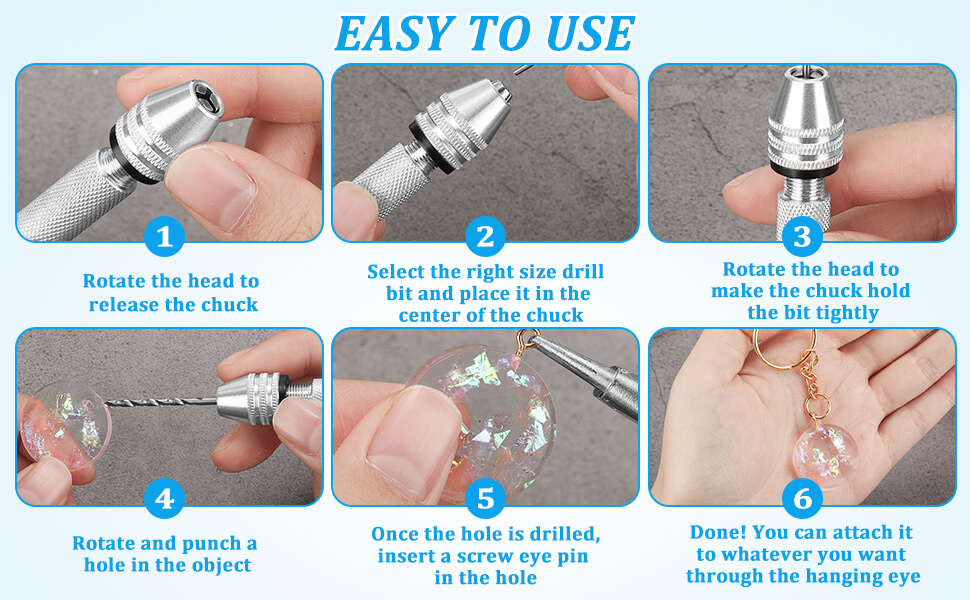 EASY TO USE

1

Rotate the head to release the chuck

2

Select the right size drill bit and place it in the center of the chuck

3

Rotate the head to make the chuck hold the bit tightly

4

Rotate and punch a hole in the object

5

Once the hole is drilled, insert a screw eye pin in the hole

6

Done! You can attach it to whatever you want through the hanging eye