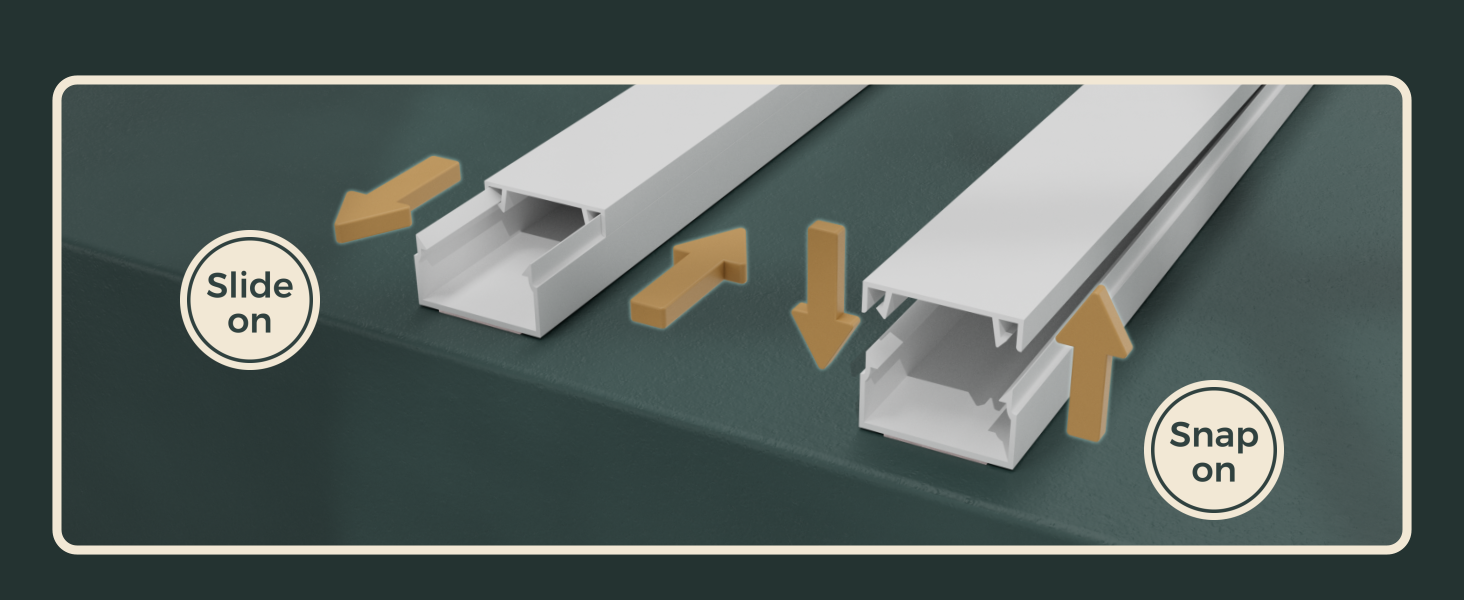 Slide on

Snap on