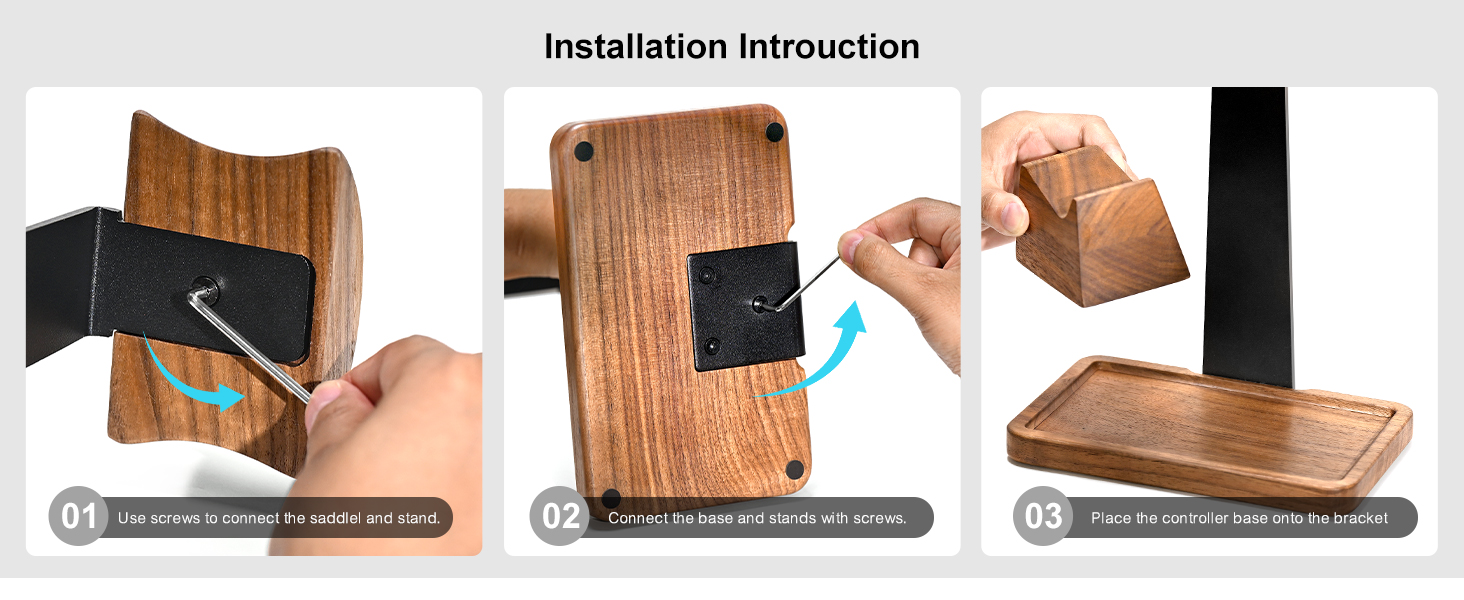 Installation Introuction

01 Use screws to connect the saddlel and stand.

02 Connect the base and stands with screws.

03 Place the controller base onto the bracket