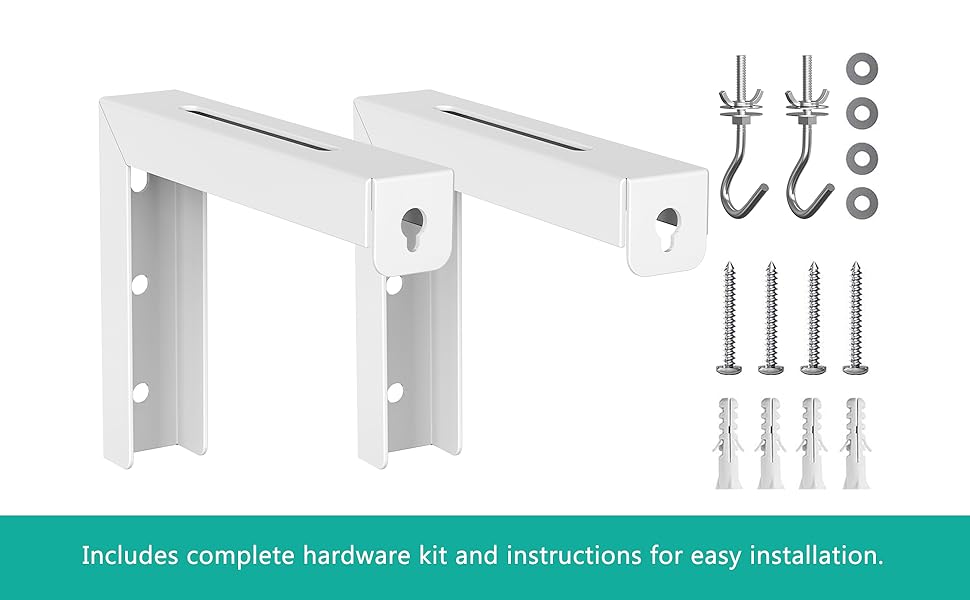 Includes complete hardware kit and instructions for easy installation.