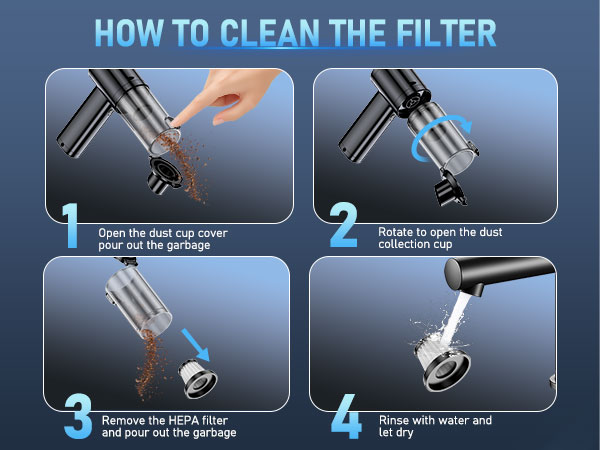 HOW TO CLEAN THE FILTER

1 Open the dust cup cover pour out the garbage

2 Rotate to open the dust collection cup

3 Remove the HEPA filter and pour out the garbage

4 Rinse with water and let dry