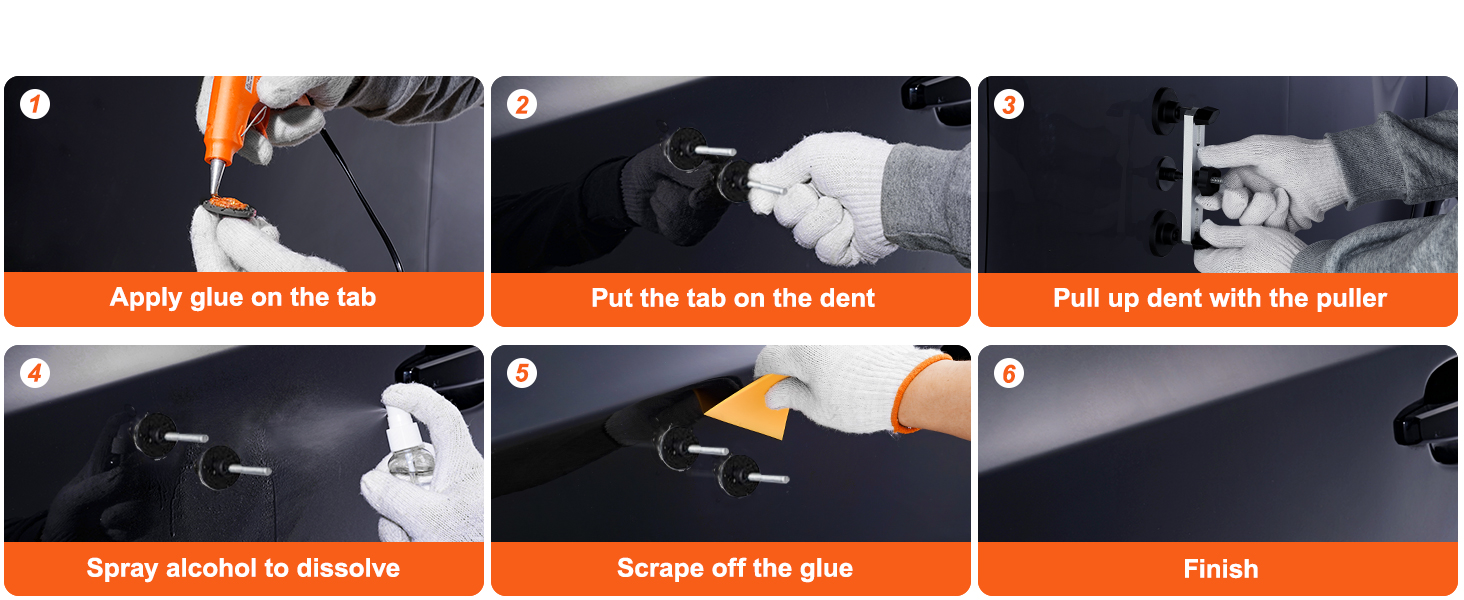 1
Apply glue on the tab

2
Put the tab on the dent

3
Pull up dent with the puller

4
Spray alcohol to dissolve

5
Scrape off the glue

6
Finish