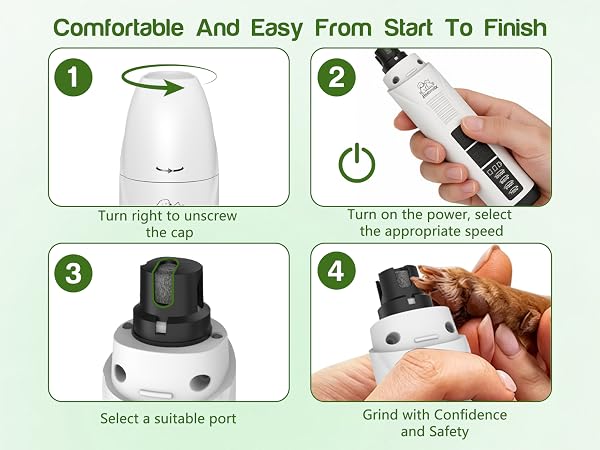 Comfortable And Easy From Start To Finish

1

Turn right to unscrew the cap

2

Turn on the power, select the appropriate speed

3

Select a suitable port

4

Grind with Confidence and Safety