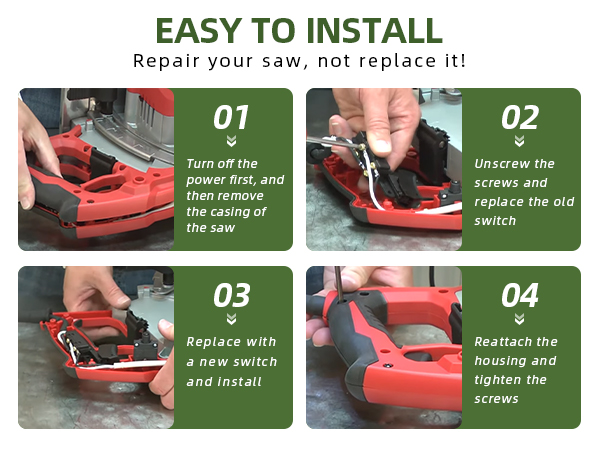 EASY TO INSTALL
Repair your saw, not replace it!

01
Turn off the power first, and then remove the casing of the saw

02
Unscrew the screws and replace the old switch

03
Replace with a new switch and install

04
Reattach the housing and tighten the screws