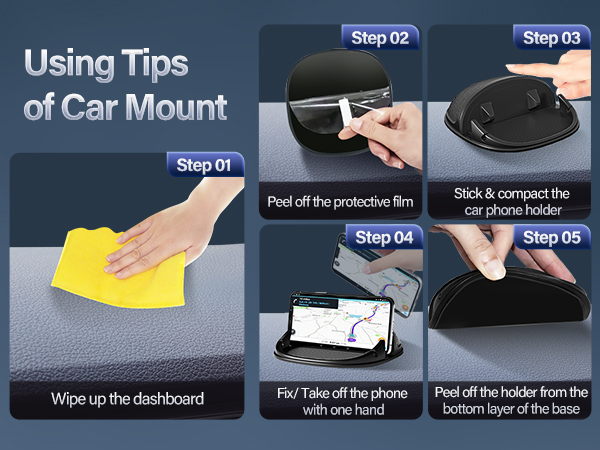 Using Tips of Car Mount

Step 01

Wipe up the dashboard

Step 02

Peel off the protective film

Step 03

Stick & compact the car phone holder

Step 04

Fix/ Take off the phone with one hand

Step 05

Peel off the holder from the bottom layer of the base