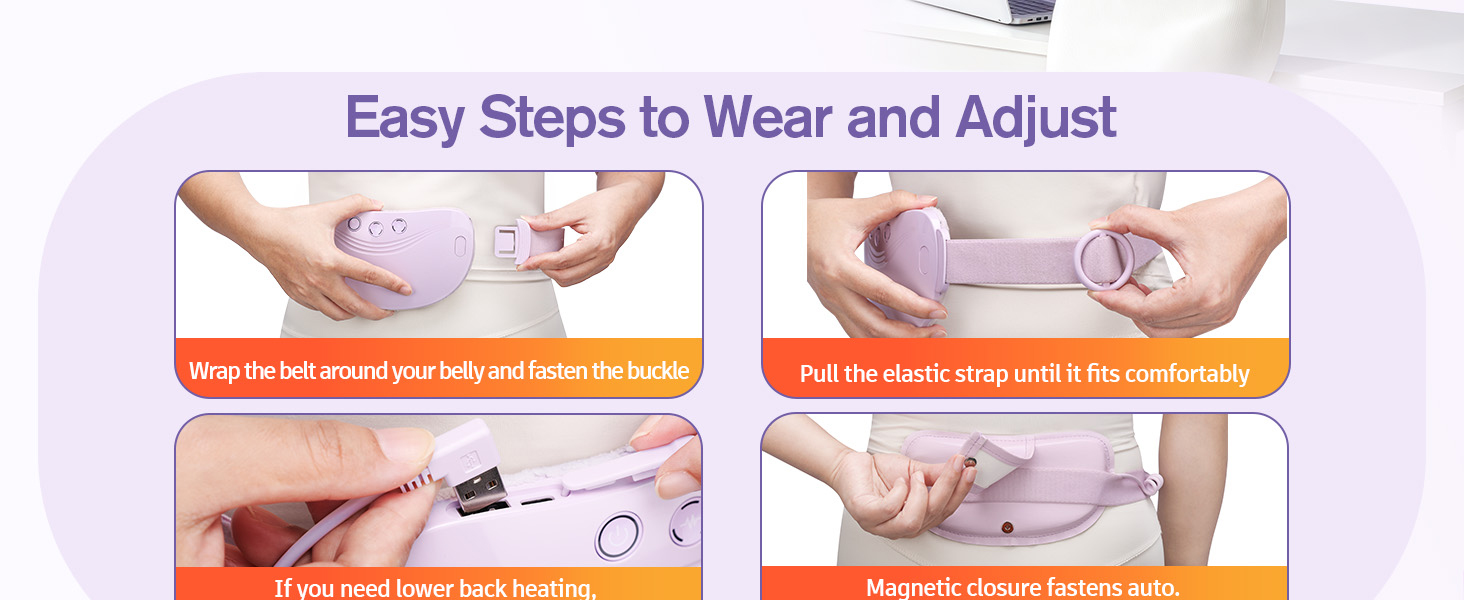 Easy Steps to Wear and Adjust

Wrap the belt around your belly and fasten the buckle

Pull the elastic strap until it fits comfortably

If you need lower back heating,

Magnetic closure fastens auto.