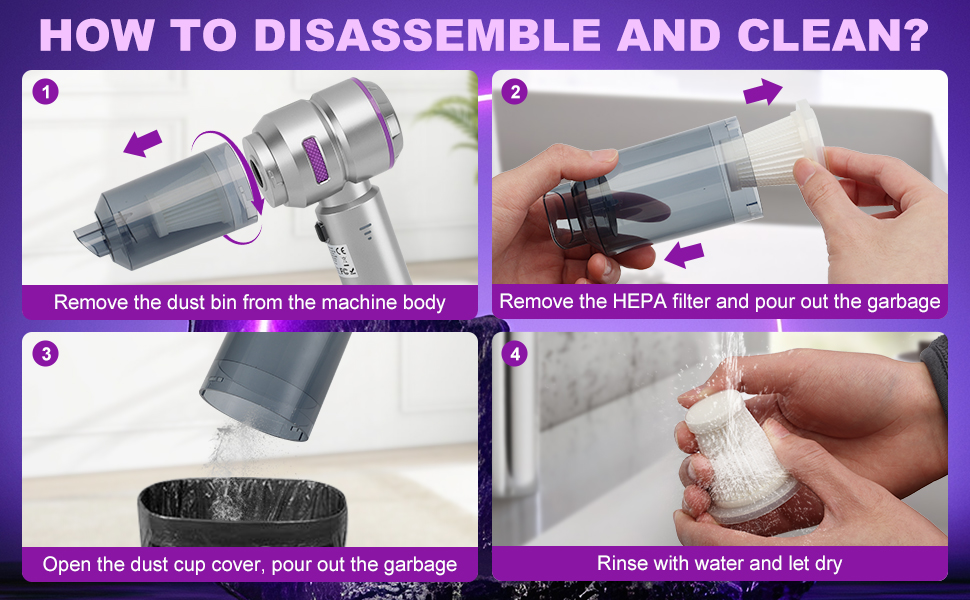 HOW TO DISASSEMBLE AND CLEAN?

1
Remove the dust bin from the machine body

2
Remove the HEPA filter and pour out the garbage

3
Open the dust cup cover, pour out the garbage

4
Rinse with water and let dry