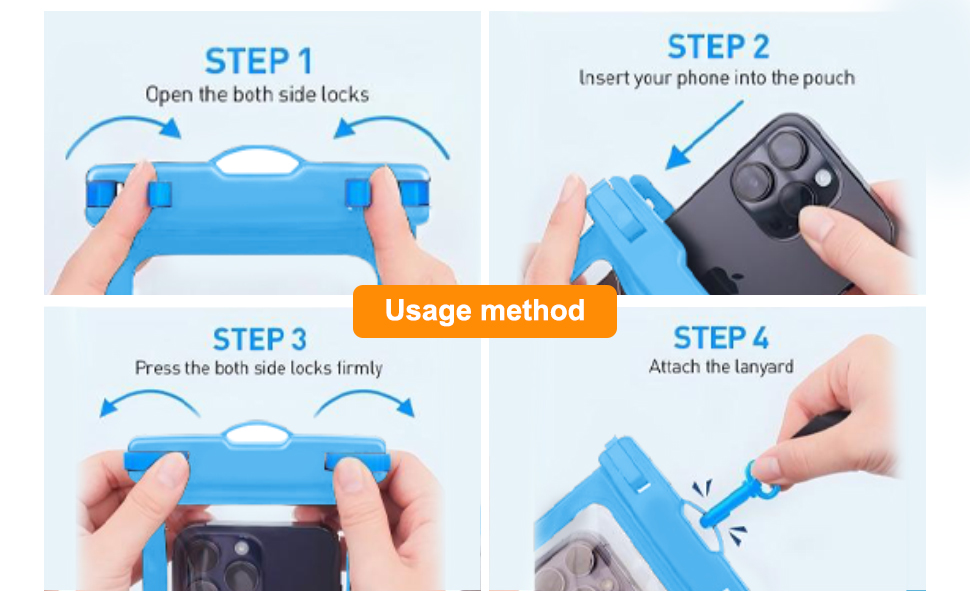 STEP 1
Open the both side locks

STEP 2
Insert your phone into the pouch

Usage method

STEP 3
Press the both side locks firmly

STEP 4
Attach the lanyard