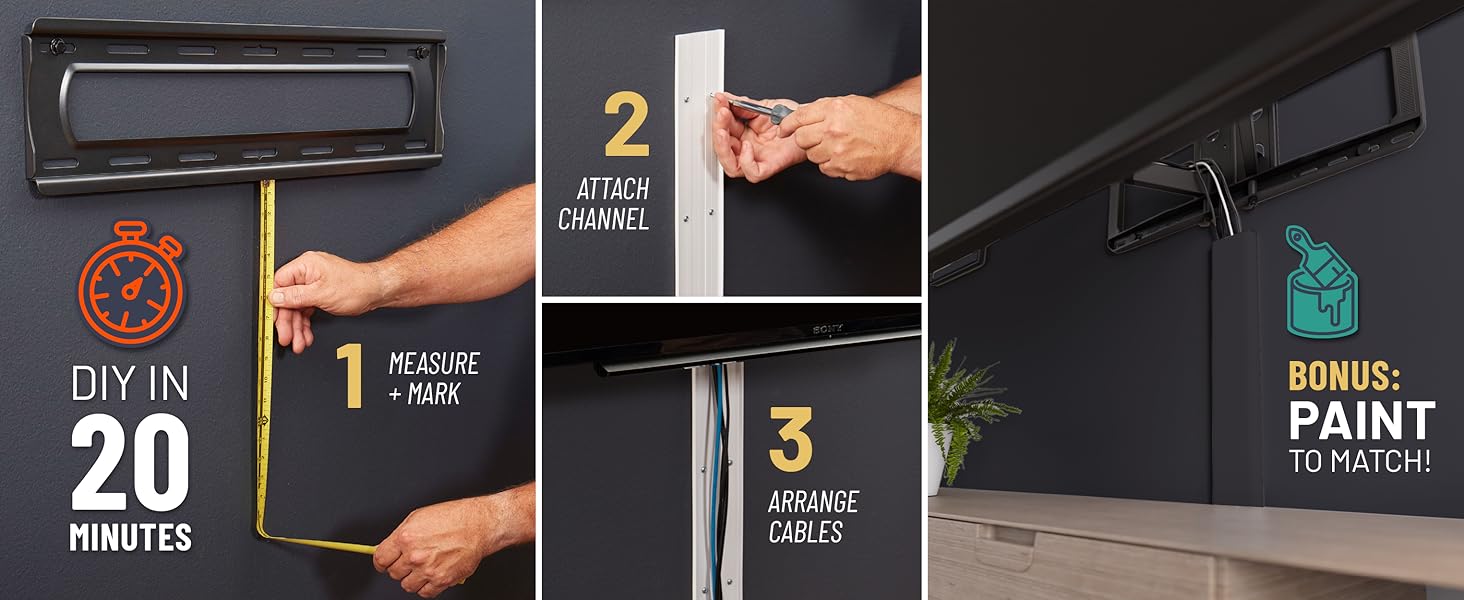 DIY IN
20
MINUTES

1 MEASURE + MARK

2 ATTACH CHANNEL

SONY

3 ARRANGE CABLES

BONUS:
PAINT
TO MATCH!