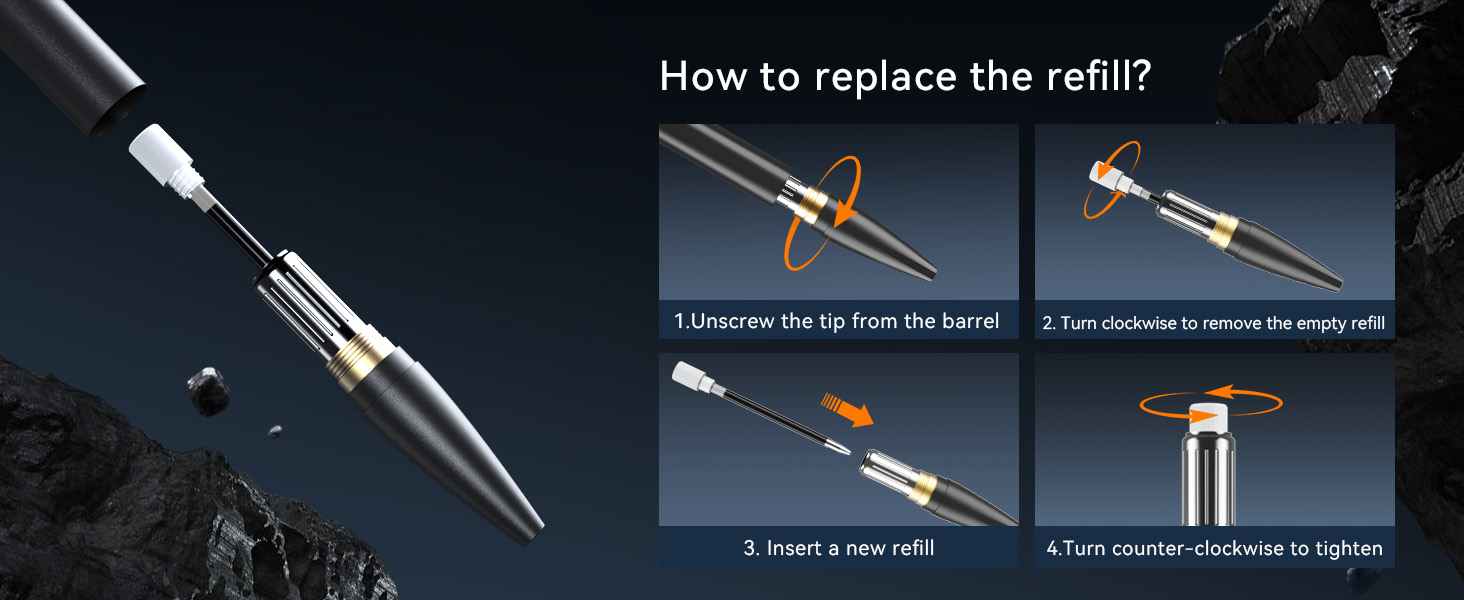 How to replace the refill?

1.Unscrew the tip from the barrel

2. Turn clockwise to remove the empty refill

3. Insert a new refill

4.Turn counter-clockwise to tighten