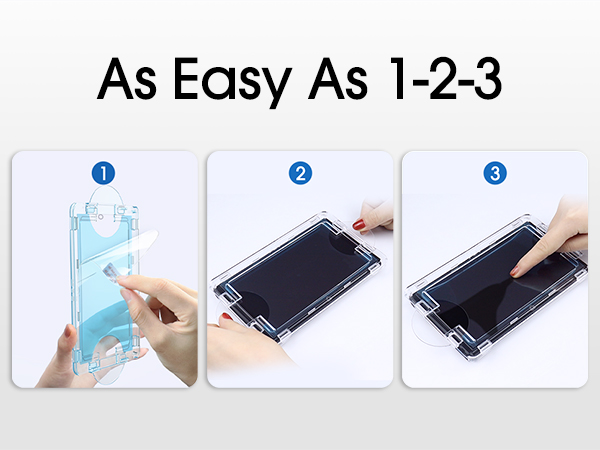 As Easy As 1-2-3

1

2

3