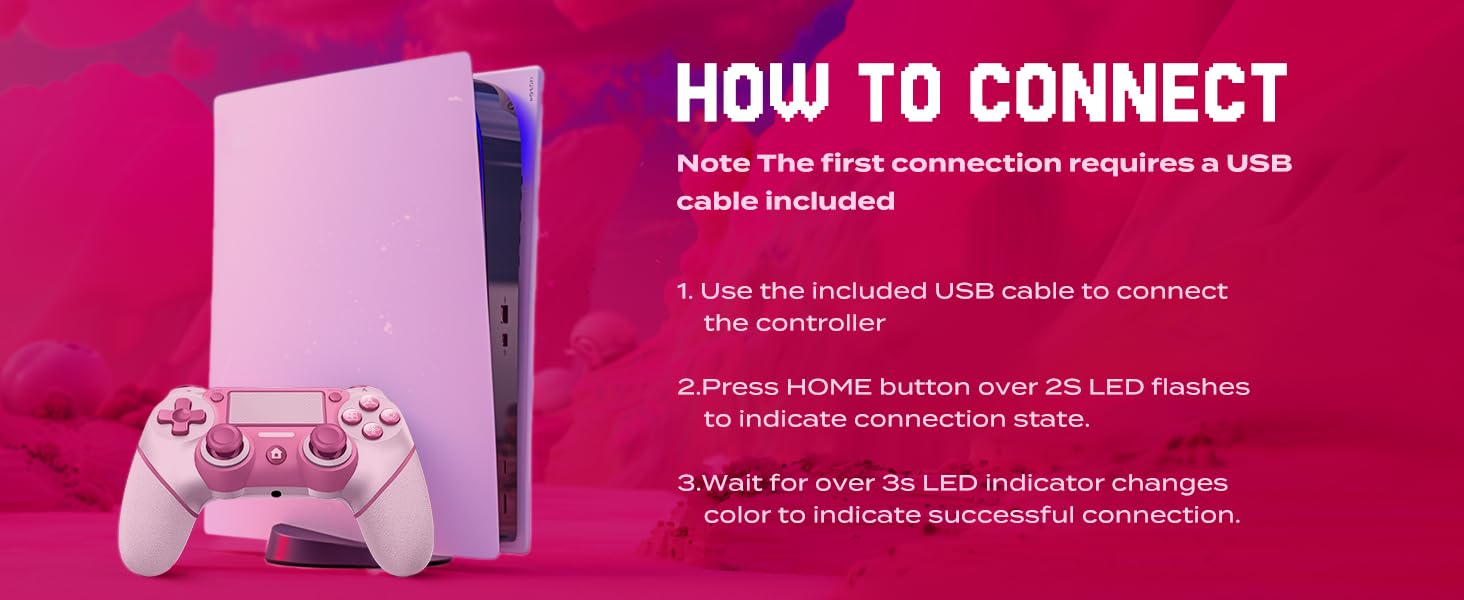 HOW TO CONNECT

Note The first connection requires a USB cable included

1. Use the included USB cable to connect the controller

2.Press HOME button over 2S LED flashes to indicate connection state.

3.Wait for over 3s LED indicator changes color to indicate successful connection.