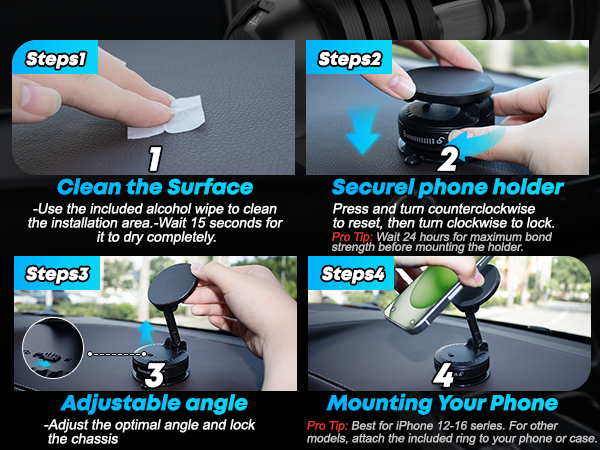 Steps1

1

Clean the Surface

-Use the included alcohol wipe to clean the installation area.-Wait 15 seconds for it to dry completely.

Steps2

2

Securel phone holder

Press and turn counterclockwise to reset, then turn clockwise to lock.

Pro Tip: Wait 24 hours for maximum bond strength before mounting the holder.

Steps3

3

Adjustable angle

-Adjust the optimal angle and lock the chassis

Steps4

4

Mounting Your Phone

Pro Tip: Best for iPhone 12-16 series. For other models, attach the included ring to your phone or case.