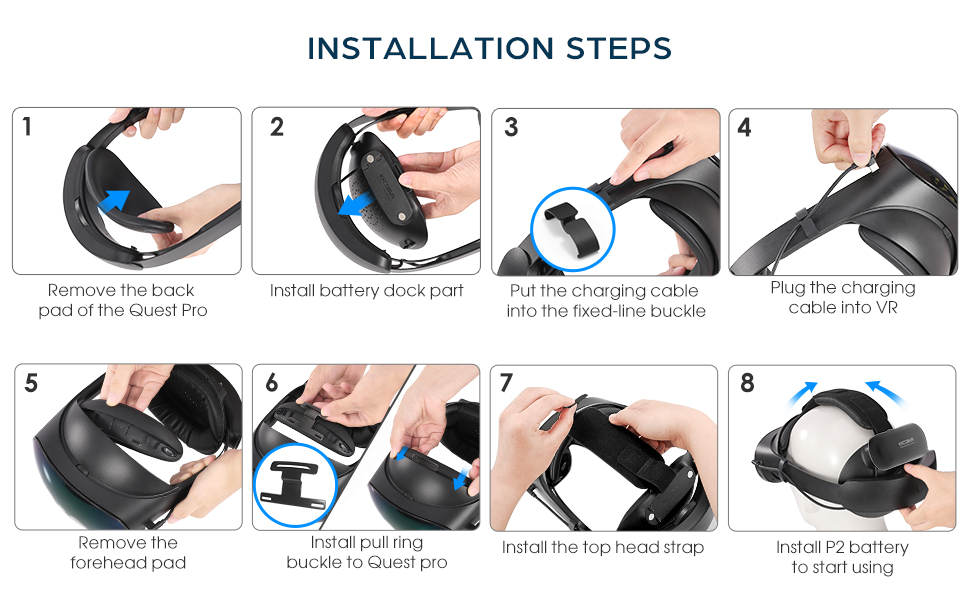 INSTALLATION STEPS

1

Remove the back pad of the Quest Pro

2

Install battery dock part

3

Put the charging cable into the fixed-line buckle

4

Plug the charging cable into VR

5

Remove the forehead pad

6

Install pull ring buckle to Quest pro

7

Install the top head strap

8

Install P2 battery to start using