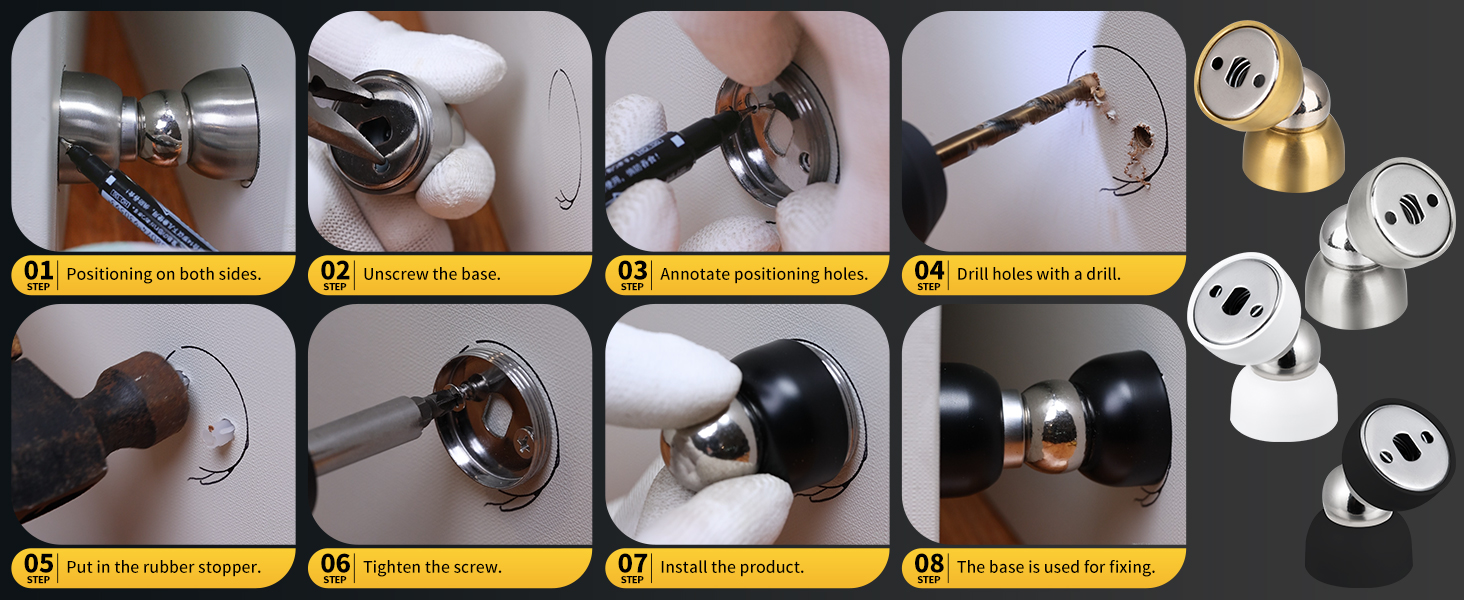 01
STEP
Positioning on both sides.

02
STEP
Unscrew the base.

03
STEP
Annotate positioning holes.

04
STEP
Drill holes with a drill.

05
STEP
Put in the rubber stopper.

06
STEP
Tighten the screw.

07
STEP
Install the product.

08
STEP
The base is used for fixing.