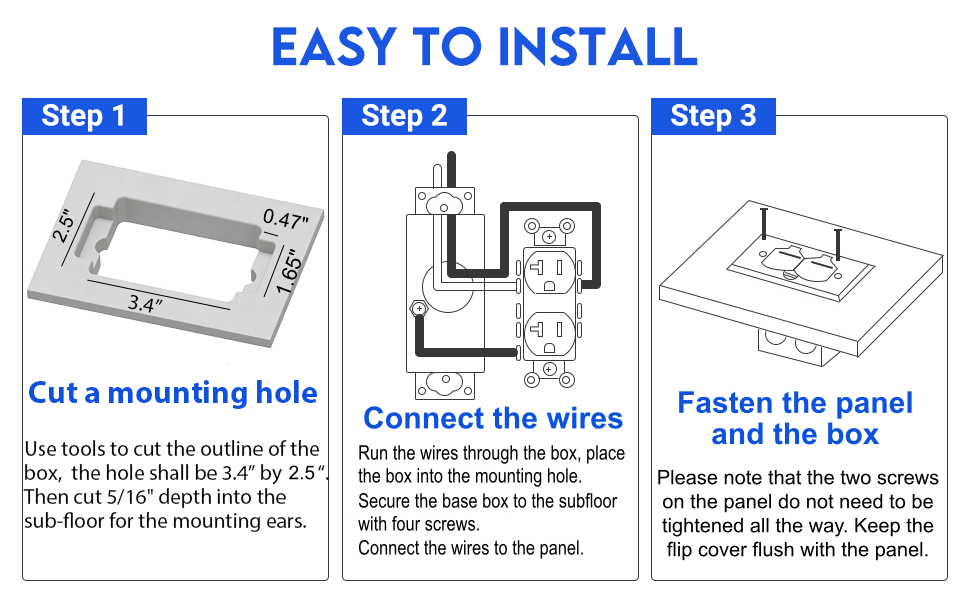 EASY TO INSTALL

Step 1

2.5"
0.47"
1.65"
3.4"

Cut a mounting hole

Use tools to cut the outline of the box, the hole shall be 3.4" by 2.5". Then cut 5/16" depth into the sub-floor for the mounting ears.

Step 2

Connect the wires

Run the wires through the box, place the box into the mounting hole.
Secure the base box to the subfloor with four screws.
Connect the wires to the panel.

Step 3

Fasten the panel and the box

Please note that the two screws on the panel do not need to be tightened all the way. Keep the flip cover flush with the panel.