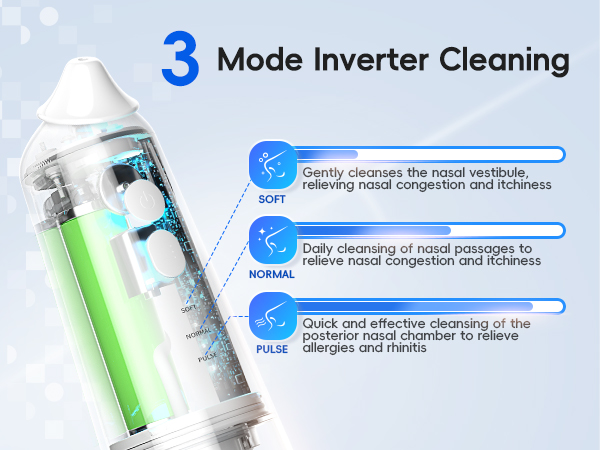 3 Mode Inverter Cleaning

SOFT
Gently cleanses the nasal vestibule, relieving nasal congestion and itchiness

NORMAL
Daily cleansing of nasal passages to relieve nasal congestion and itchiness

PULSE
Quick and effective cleansing of the posterior nasal chamber to relieve allergies and rhinitis

SOFT
NORMAL
PULSE